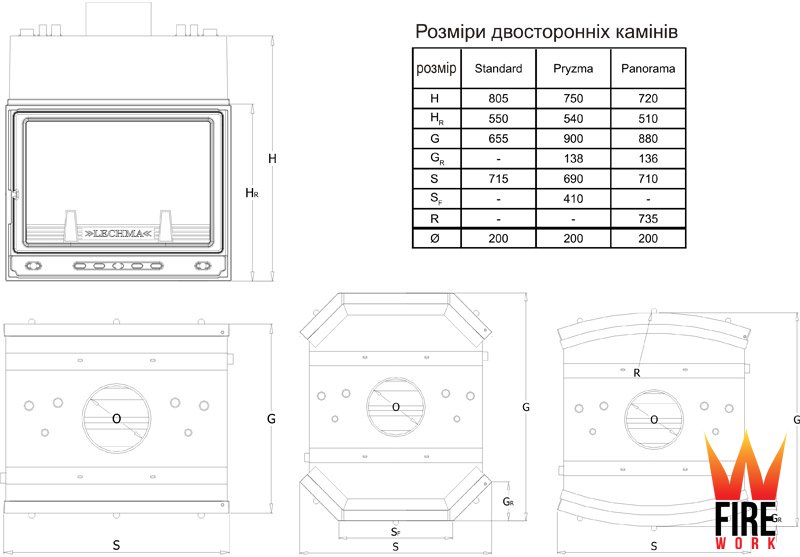 Розміри двосторонніх камінів

| розмір | Standard | Pryzma | Panorama |
|---|---|---|---|
| H | 805 | 750 | 720 |
| $H_R$ | 550 | 540 | 510 |
| G | 655 | 900 | 880 |
| $G_R$ | - | 138 | 136 |
| S | 715 | 690 | 710 |
| $S_F$ | - | 410 | - |
| R | - | - | 735 |
| Ø | 200 | 200 | 200 |

»LECHMA«

H

$H_R$

O

G

S

O

G

$G_R$

$S_F$

S

R

O

G

$G_R$

S

FIRE
WORK